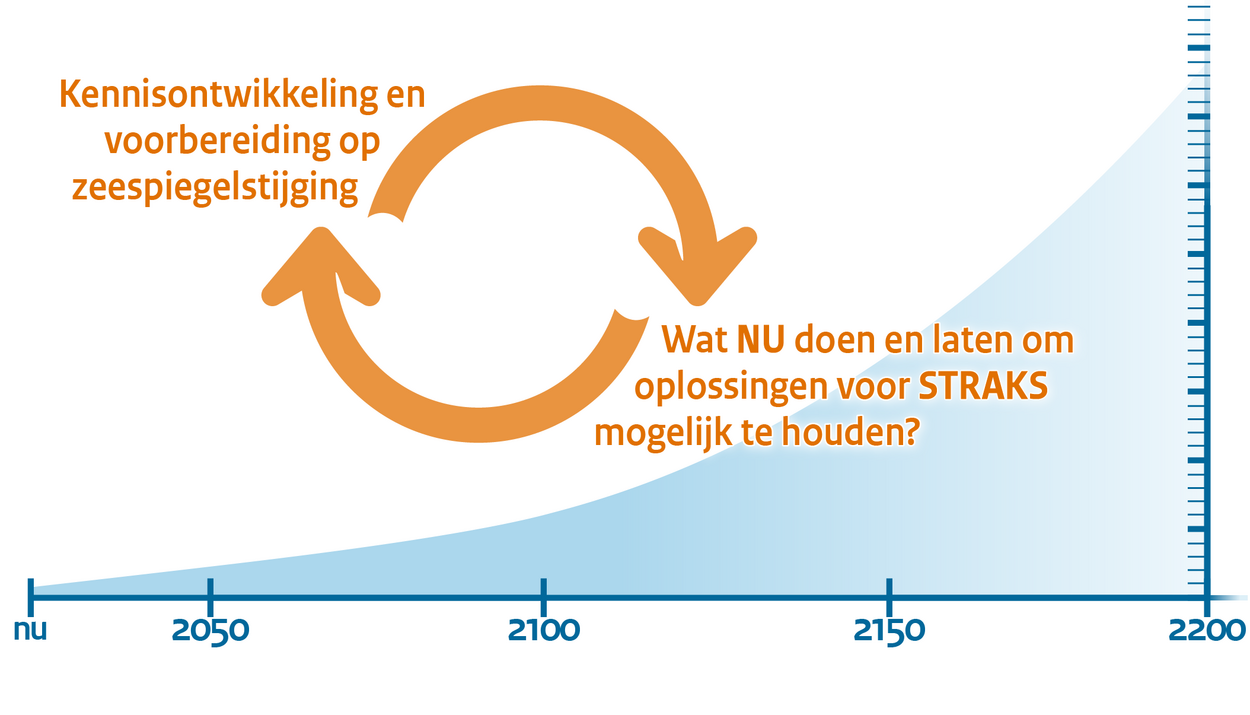 Kennisontwikkeling en voorbereiding op zeespiegelstijging

Wat NU doen en laten om oplossingen voor STRAKS mogelijk te houden?

nu
2050
2100
2150
2200